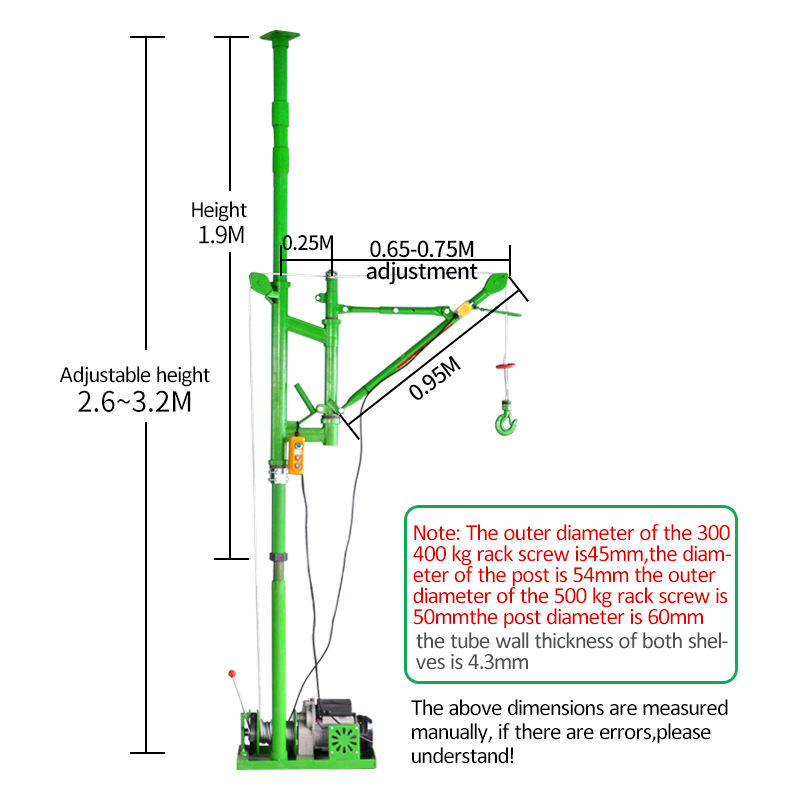 Height
1.9M

0.25M

0.65-0.75M
adjustment

0.95M

Adjustable height
2.6~3.2M

Note: The outer diameter of the 300 400 kg rack screw is45mm,the diameter of the post is 54mm the outer diameter of the 500 kg rack screw is 50mmthe post diameter is 60mm
the tube wall thickness of both shelves is 4.3mm

The above dimensions are measured manually, if there are errors,please understand!